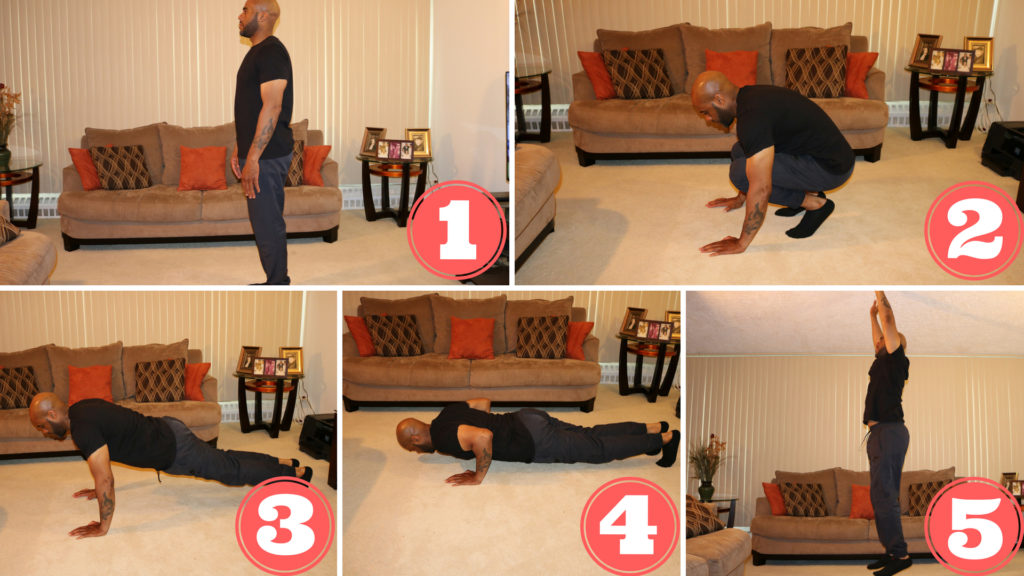 1

2

3

4

5